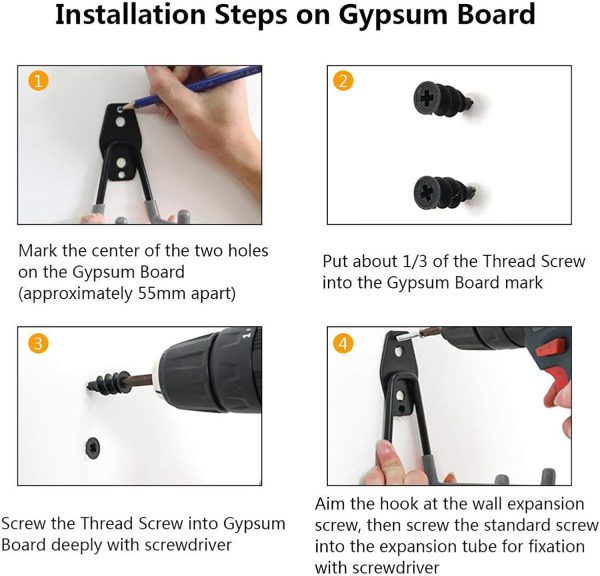 Installation Steps on Gypsum Board

1

Mark the center of the two holes on the Gypsum Board (approximately 55mm apart)

2

Put about 1/3 of the Thread Screw into the Gypsum Board mark

3

Screw the Thread Screw into Gypsum Board deeply with screwdriver

4

Aim the hook at the wall expansion screw, then screw the standard screw into the expansion tube for fixation with screwdriver